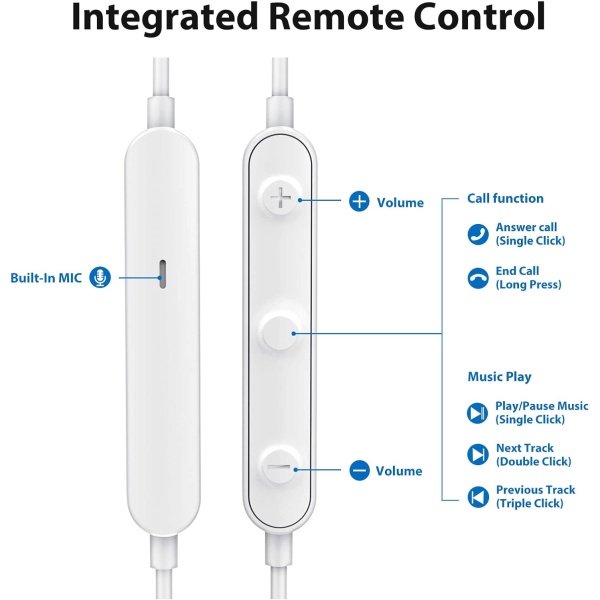 Integrated Remote Control

Built-In MIC

Volume

Volume

Call function

Answer call
(Single Click)

End Call
(Long Press)

Music Play

Play/Pause Music
(Single Click)

Next Track
(Double Click)

Previous Track
(Triple Click)